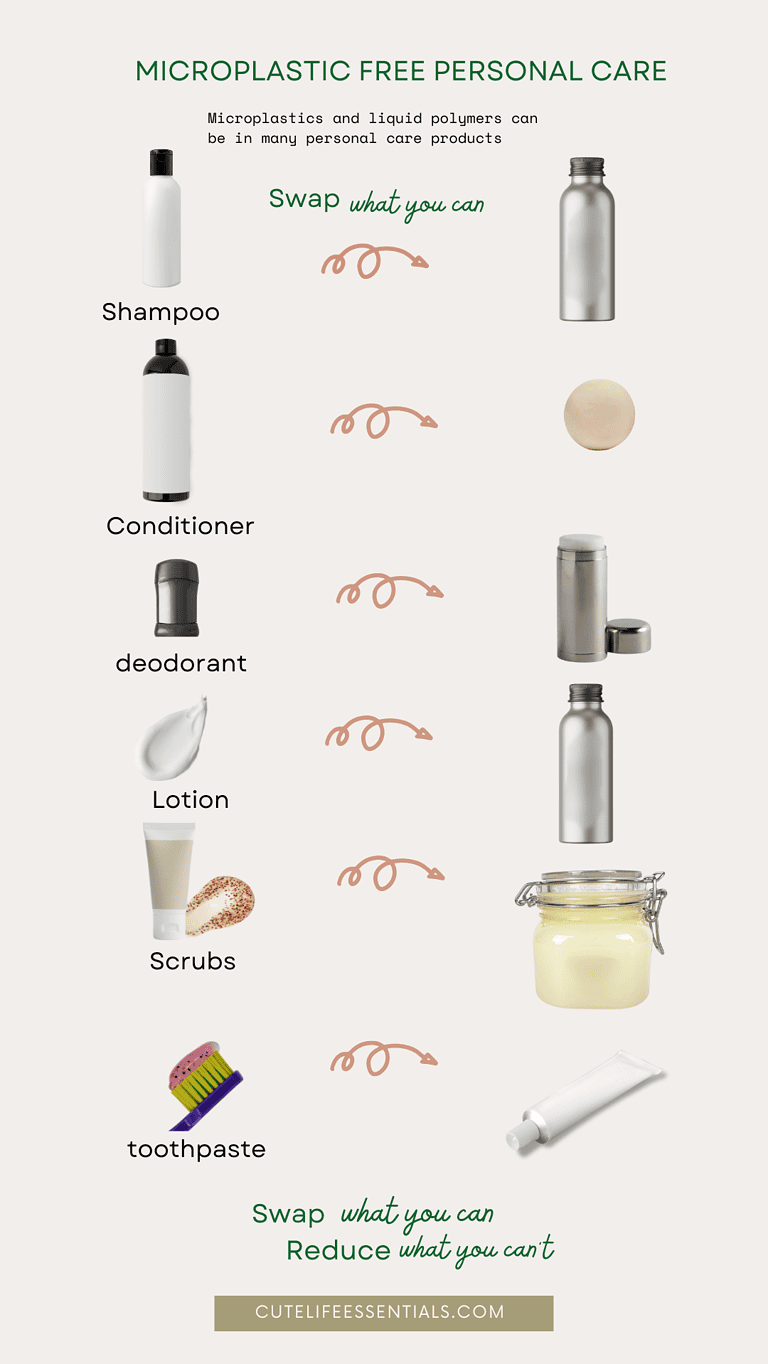 MICROPLASTIC FREE PERSONAL CARE

Microplastics and liquid polymers can be in many personal care products

Swap what you can

Shampoo

Conditioner

deodorant

Lotion

Scrubs

toothpaste

Swap what you can
Reduce what you can't

CUTELIFEESSENTIALS.COM