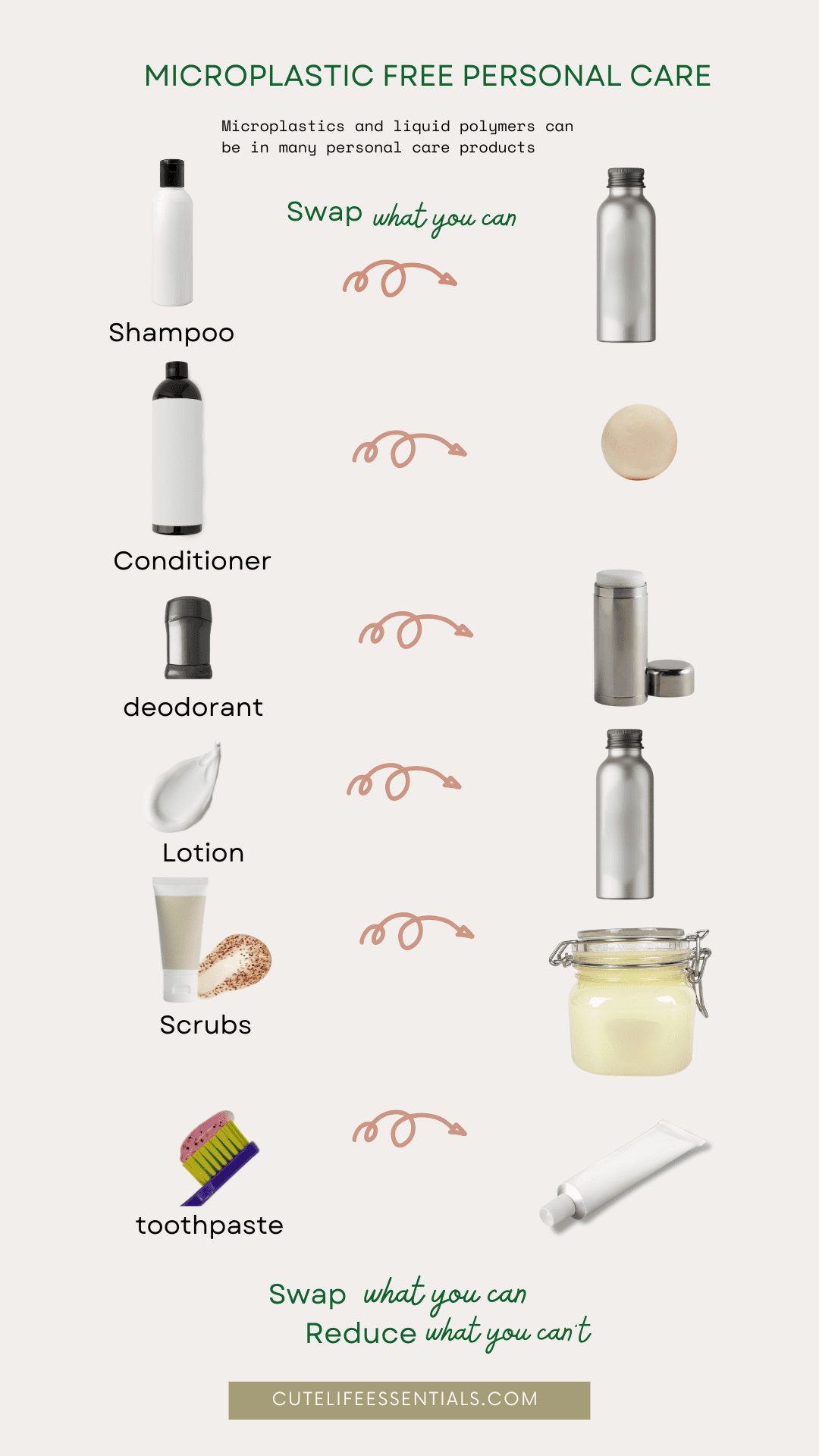 MICROPLASTIC FREE PERSONAL CARE

Microplastics and liquid polymers can be in many personal care products

Swap what you can

Shampoo

Conditioner

deodorant

Lotion

Scrubs

toothpaste

Swap what you can
Reduce what you can't

CUTELIFEESSENTIALS.COM